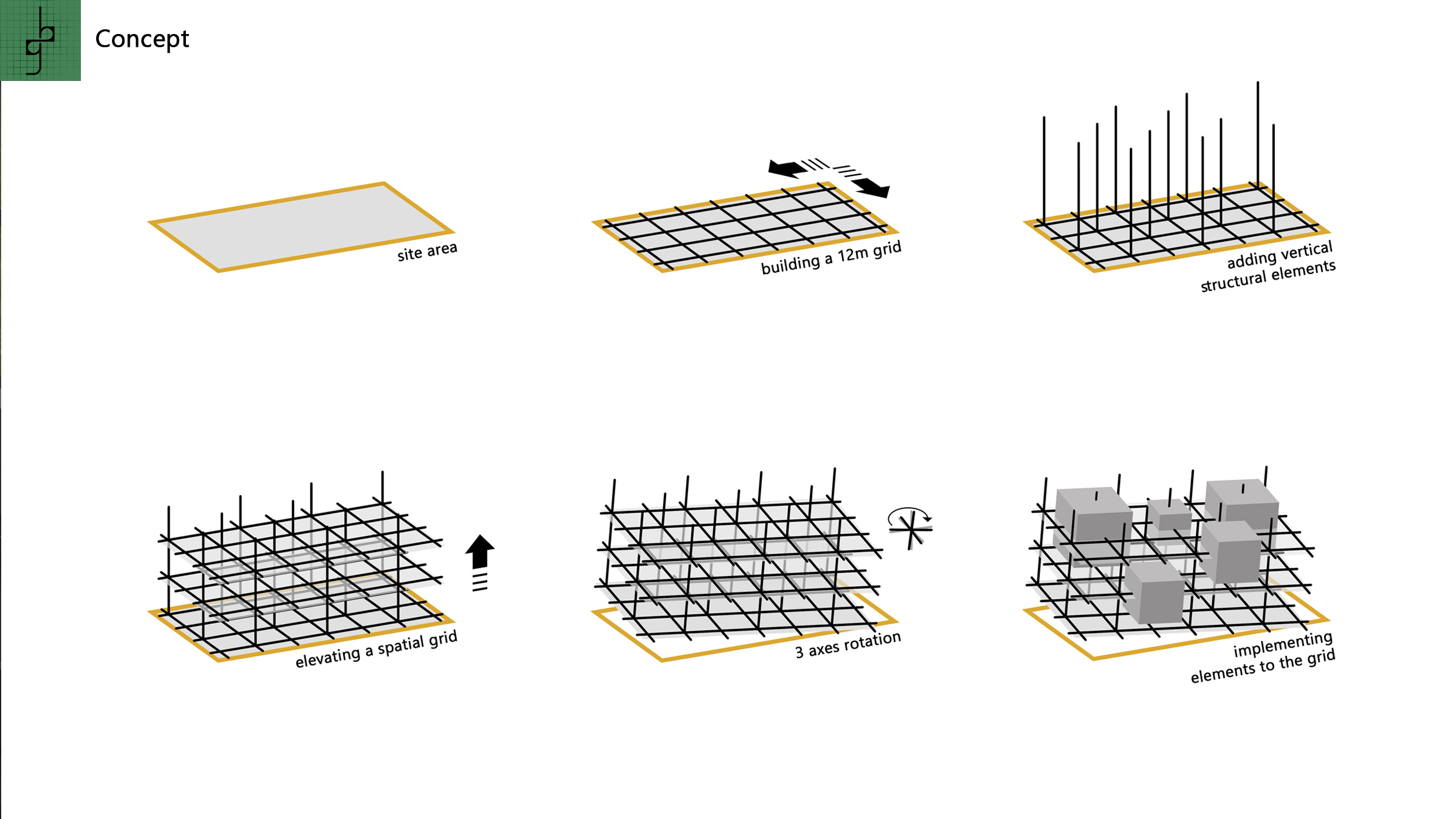 Concept

site area

building a 12m grid

adding vertical structural elements

elevating a spatial grid

3 axes rotation

implementing elements to the grid